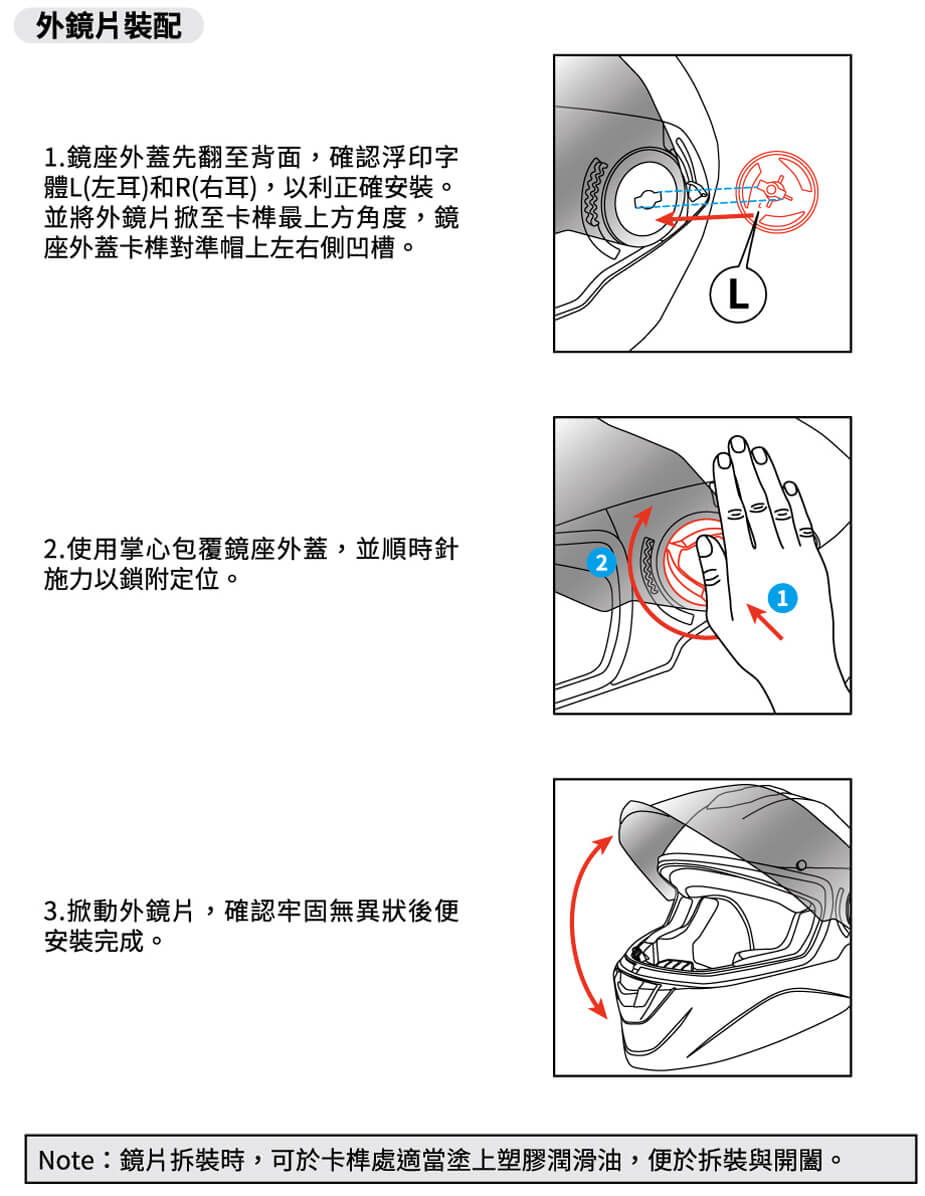 外鏡片裝配

1.鏡座外蓋先翻至背面，確認浮印字體L(左耳)和R(右耳)，以利正確安裝。並將外鏡片掀至卡榫最上方角度，鏡座外蓋卡榫對準帽上左右側凹槽。

L

2.使用掌心包覆鏡座外蓋，並順時針施力以鎖附定位。

2

1

3.掀動外鏡片，確認牢固無異狀後便安裝完成。

Note：鏡片拆裝時，可於卡榫處適當塗上塑膠潤滑油，便於拆裝與開闔。